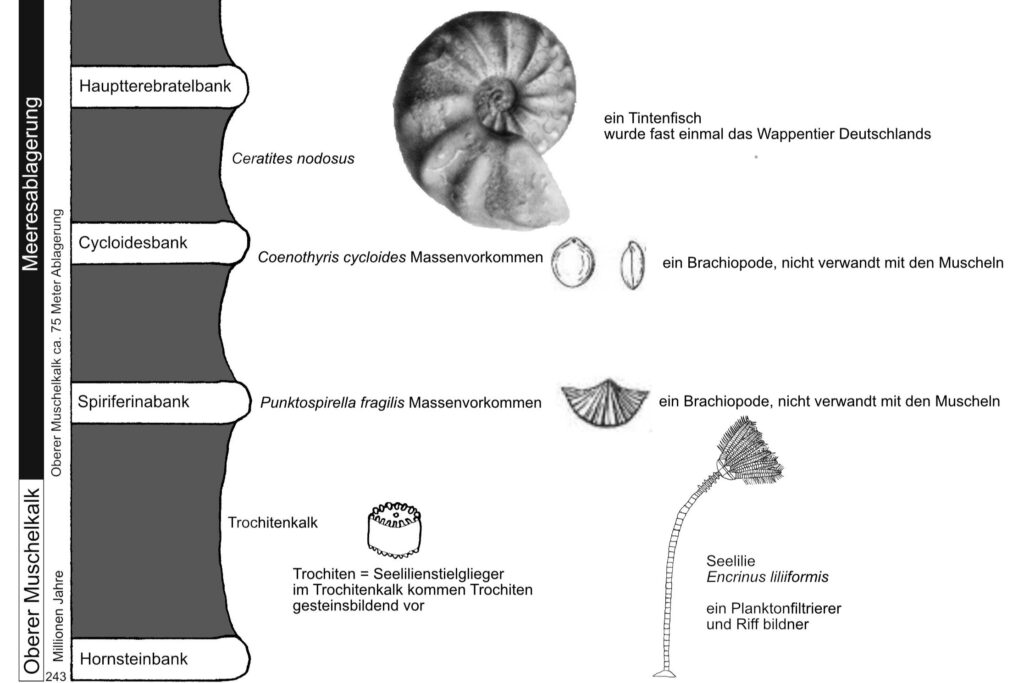 Meeresablagerung

Oberer Muschelkalk

Oberer Muschelkalk ca. 75 Meter Ablagerung

Millionen Jahre

243

Hauptterebratelbank

Ceratites nodosus

ein Tintenfisch
wurde fast einmal das Wappentier Deutschlands

Cycloidesbank

Coenothyris cycloides Massenvorkommen

ein Brachiopode, nicht verwandt mit den Muscheln

Spiriferinabank

Punktospirella fragilis Massenvorkommen

ein Brachiopode, nicht verwandt mit den Muscheln

Trochitenkalk

Trochiten = Seelilienstielglieger
im Trochitenkalk kommen Trochiten gesteinsbildend vor

Seelilie
Encrinus liliiformis

ein Planktonfiltrierer
und Riff bildner

Hornsteinbank